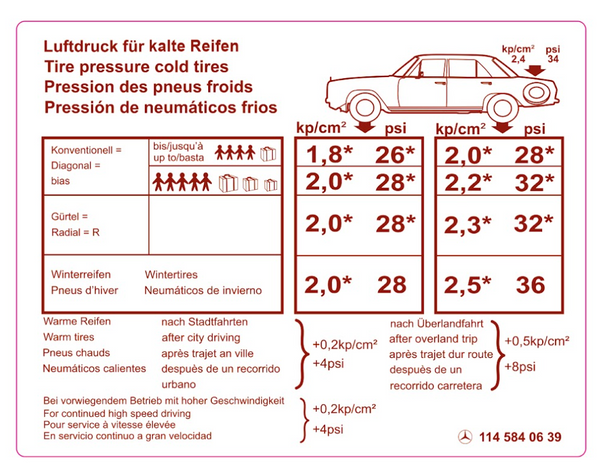 Luftdruck für kalte Reifen
Tire pressure cold tires
Pression des pneus froids
Pressión de neumáticos frios

kp/cm² 2,4 psi 34

| | | kp/cm² | psi | kp/cm² | psi |
|---|---|---|---|---|---|
| Konventionell = Diagonal = bias | bis/jusqu'à up to/basta | 1,8* | 26* | 2,0* | 28* |
| | | 2,0* | 28* | 2,2* | 32* |
| Gürtel = Radial = R | | 2,0* | 28* | 2,3* | 32* |
| Winterreifen Pneus d'hiver | Wintertires Neumáticos de invierno | 2,0* | 28 | 2,5* | 36 |

Warme Reifen
Warm tires
Pneus chauds
Neumáticos calientes

nach Stadtfahrten
after city driving
après trajet an ville
después de un recorrido urbano

+0,2kp/cm²
+4psi

nach Überlandfahrt
after overland trip
après trajet dur route
después de un recorrido carretera

+0,5kp/cm²
+8psi

Bei vorwiegendem Betrieb mit hoher Geschwindigkeit
For continued high speed driving
Pour service à vitesse élevée
En servicio continuo a gran velocidad

+0,2kp/cm²
+4psi

114 584 06 39